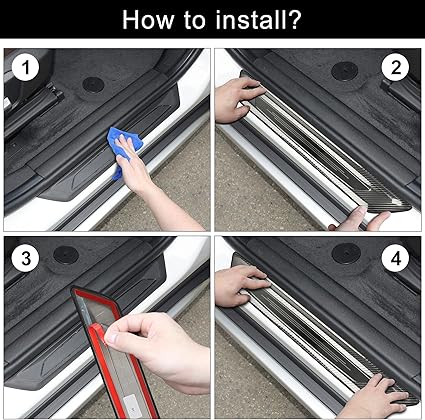 How to install?

1

2

3

4